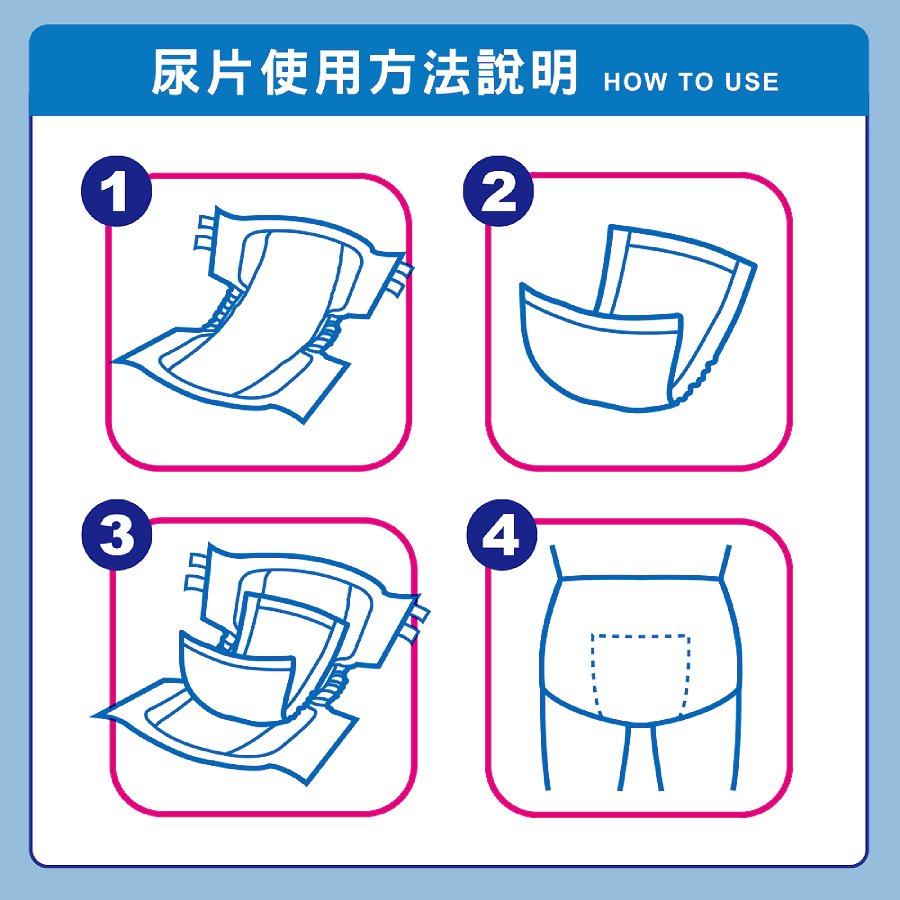 尿片使用方法說明 HOW TO USE

1

2

3

4