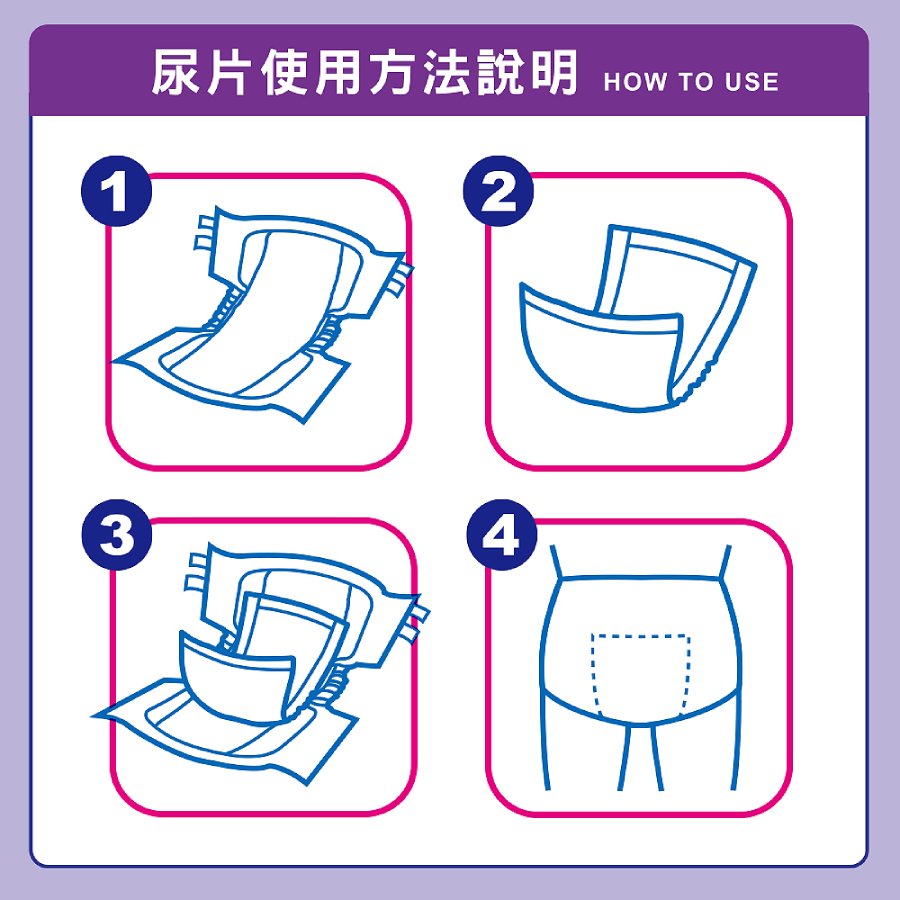 尿片使用方法說明 HOW TO USE

1

2

3

4