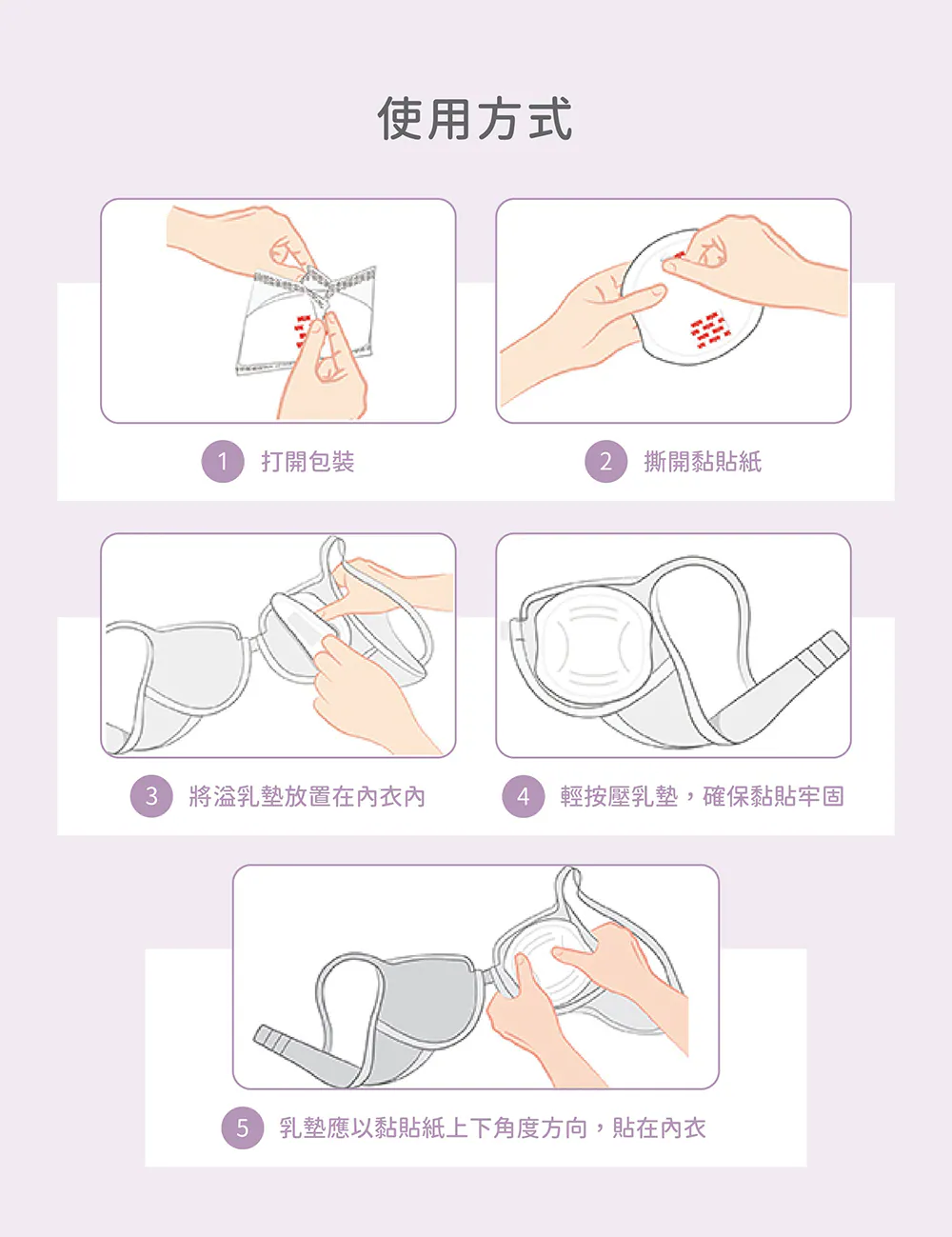 使用方式

1 打開包裝

2 撕開黏貼紙

3 將溢乳墊放置在內衣內

4 輕按壓乳墊，確保黏貼牢固

5 乳墊應以黏貼紙上下角度方向，貼在內衣