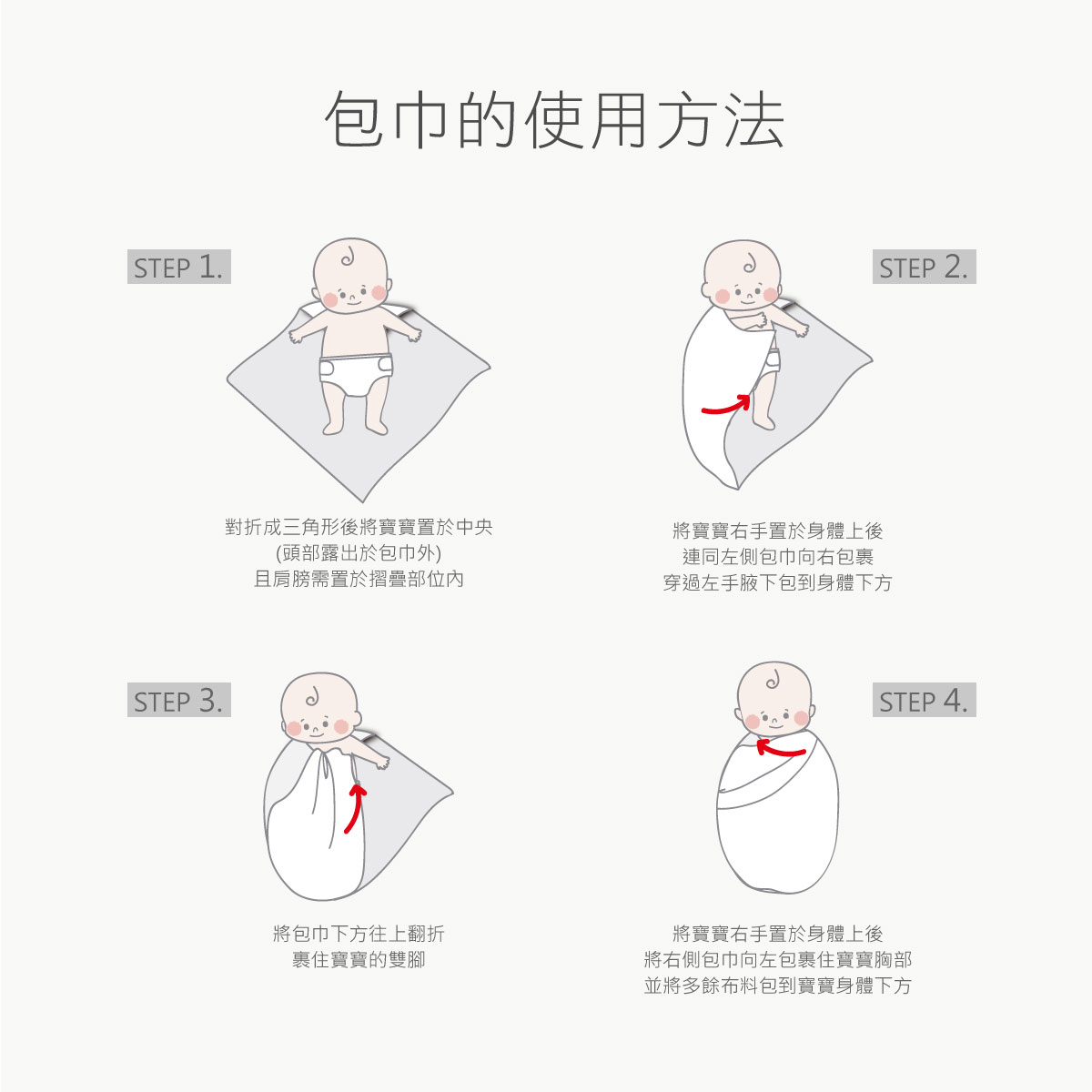 包巾的使用方法

STEP 1.

對折成三角形後將寶寶置於中央
(頭部露出於包巾外)
且肩膀需置於摺疊部位內

STEP 2.

將寶寶右手置於身體上後
連同左側包巾向右包裹
穿過左手腋下包到身體下方

STEP 3.

將包巾下方往上翻折
裹住寶寶的雙腳

STEP 4.

將寶寶右手置於身體上後
將右側包巾向左包裹住寶寶胸部
並將多餘布料包到寶寶身體下方