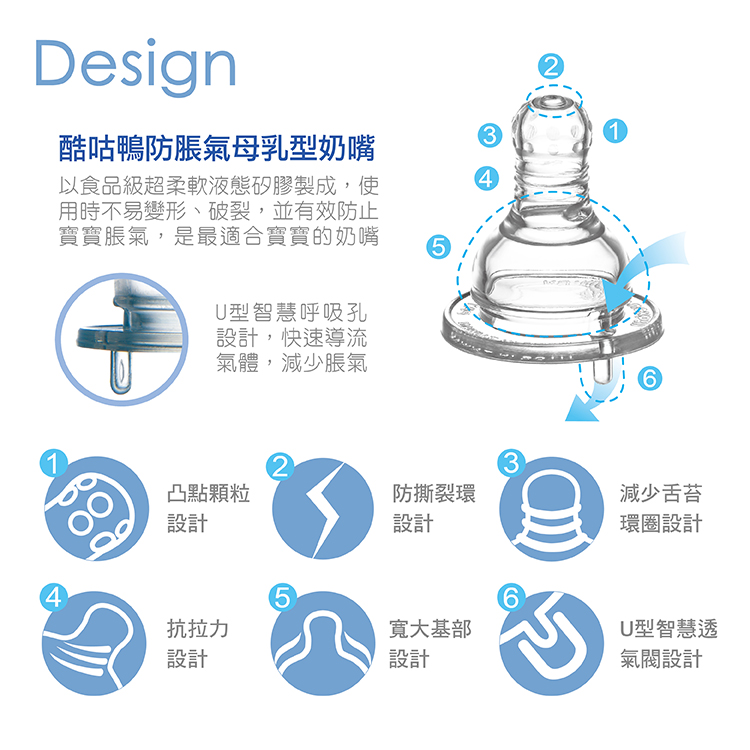 Design

酷咕鴨防脹氣母乳型奶嘴

以食品級超柔軟液態矽膠製成，使用時不易變形、破裂，並有效防止寶寶脹氣，是最適合寶寶的奶嘴

U型智慧呼吸孔設計，快速導流氣體，減少脹氣

2
3
1
4
5
6

1 凸點顆粒設計

2 防撕裂環設計

3 減少舌苔環圈設計

4 抗拉力設計

5 寬大基部設計

6 U型智慧透氣閥設計