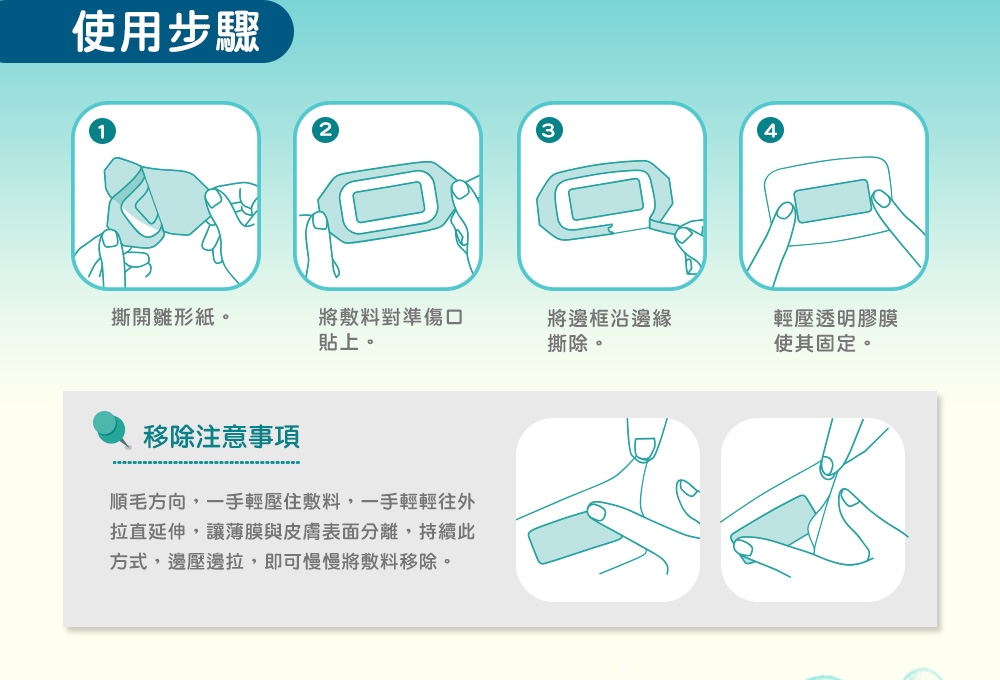 使用步驟

1

撕開離形紙。

2

將敷料對準傷口貼上。

3

將邊框沿邊緣撕除。

4

輕壓透明膠膜使其固定。

移除注意事項

順毛方向，一手輕壓住敷料，一手輕輕往外拉直延伸，讓薄膜與皮膚表面分離，持續此方式，邊壓邊拉，即可慢慢將敷料移除。