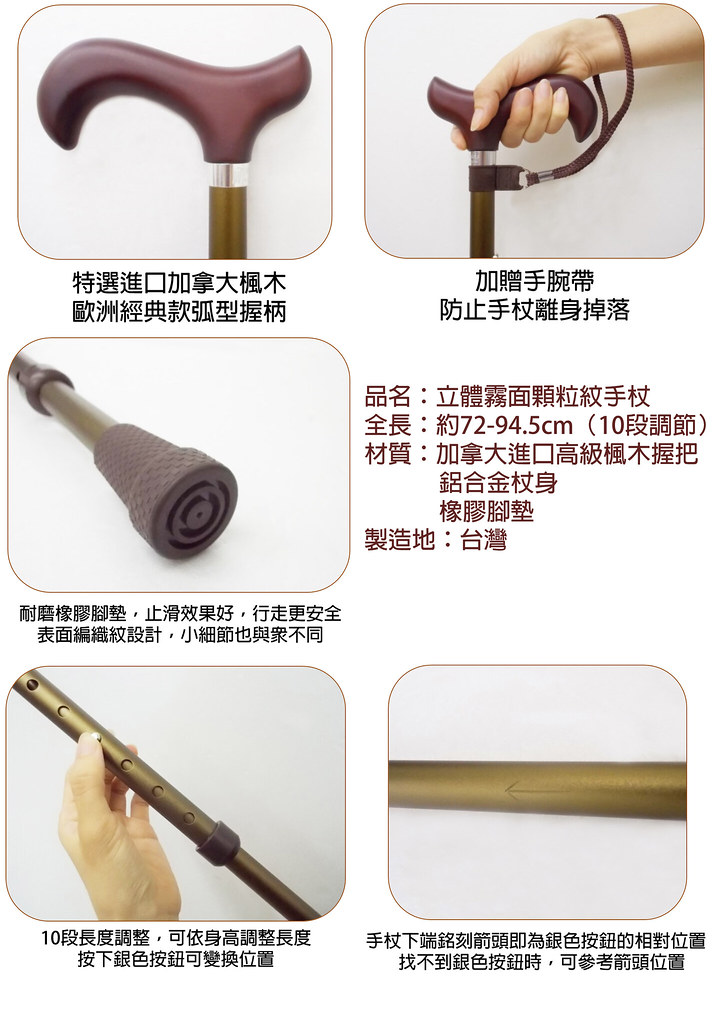 特選進口加拿大楓木
歐洲經典款弧型握柄

加贈手腕帶
防止手杖離身掉落

品名：立體霧面顆粒紋手杖
全長：約72-94.5cm（10段調節）
材質：加拿大進口高級楓木握把
鋁合金杖身
橡膠腳墊
製造地：台灣

耐磨橡膠腳墊，止滑效果好，行走更安全
表面編織紋設計，小細節也與眾不同

10段長度調整，可依身高調整長度
按下銀色按鈕可變換位置

手杖下端銘刻箭頭即為銀色按鈕的相對位置
找不到銀色按鈕時，可參考箭頭位置