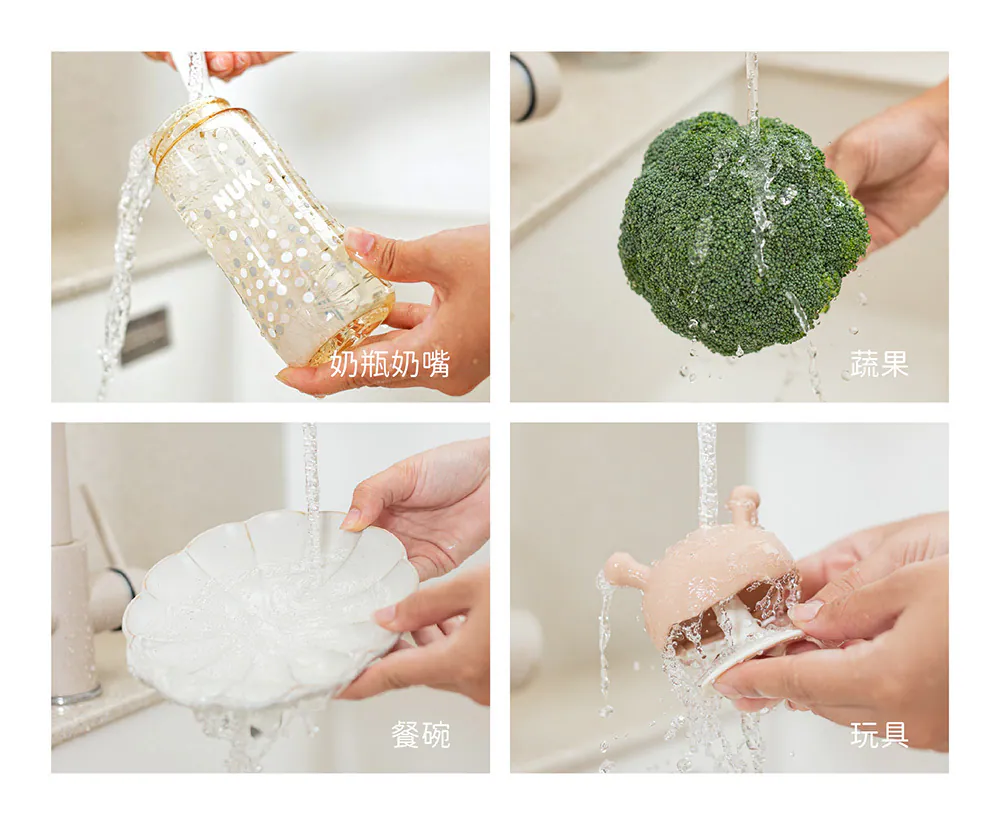 NUK

奶瓶奶嘴

蔬果

餐碗

玩具