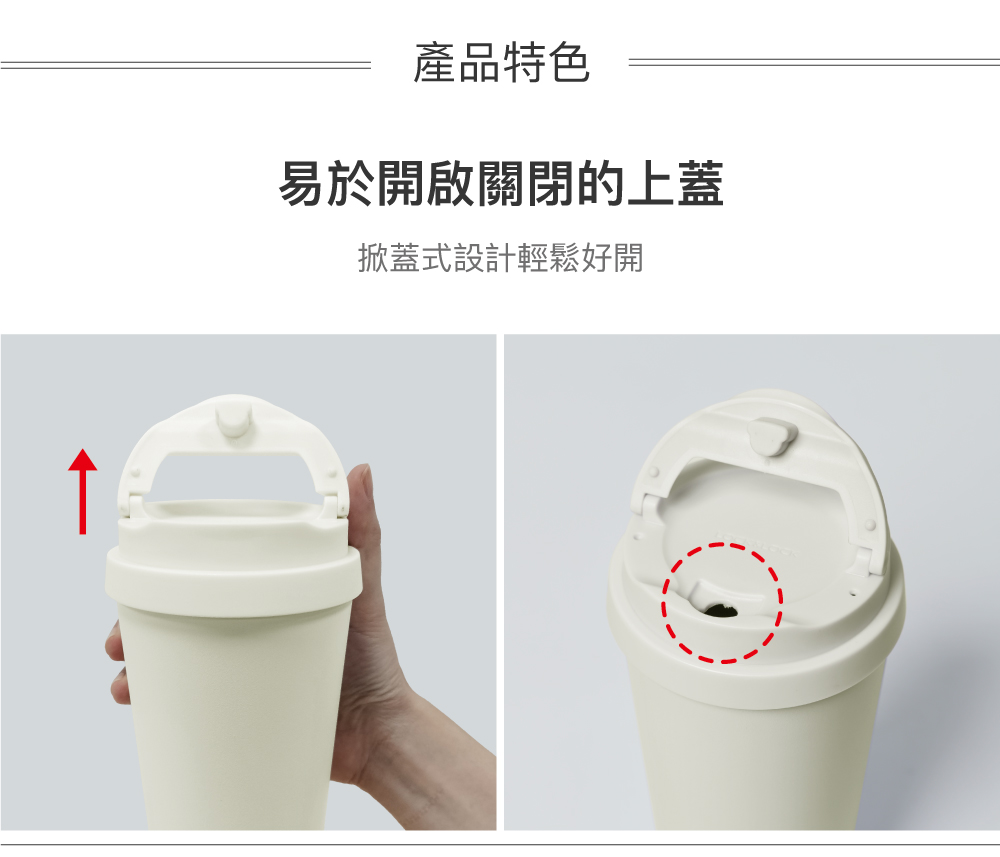 產品特色

易於開啟關閉的上蓋

掀蓋式設計輕鬆好開