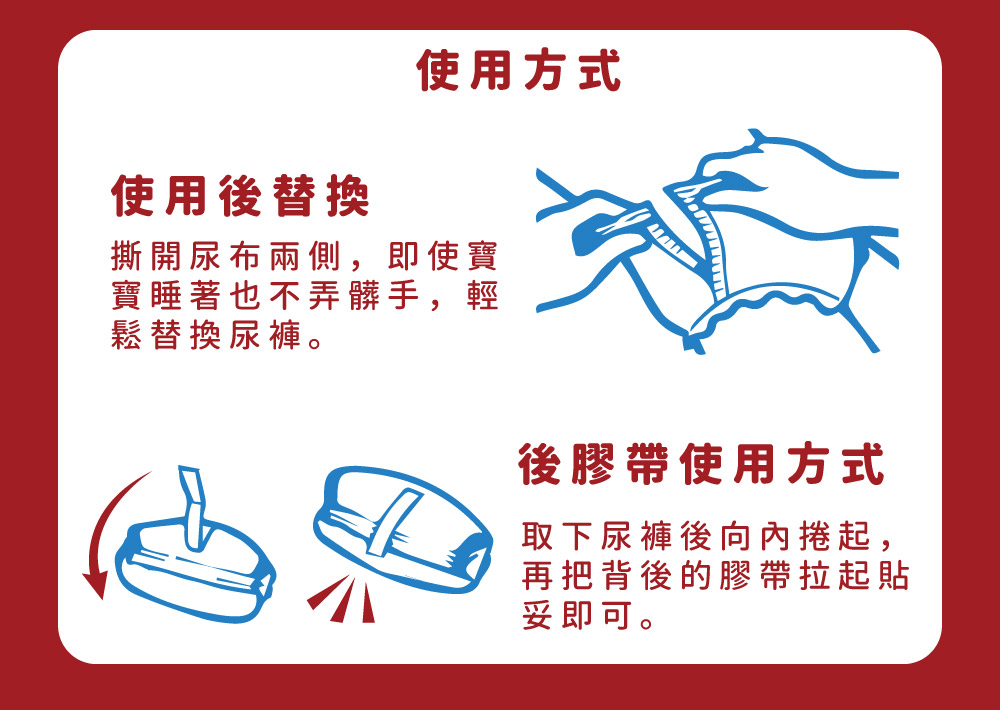 使用方式

使用後替換

撕開尿布兩側，即使寶寶睡著也不弄髒手，輕鬆替換尿褲。

後膠帶使用方式

取下尿褲後向內捲起，再把背後的膠帶拉起貼妥即可。